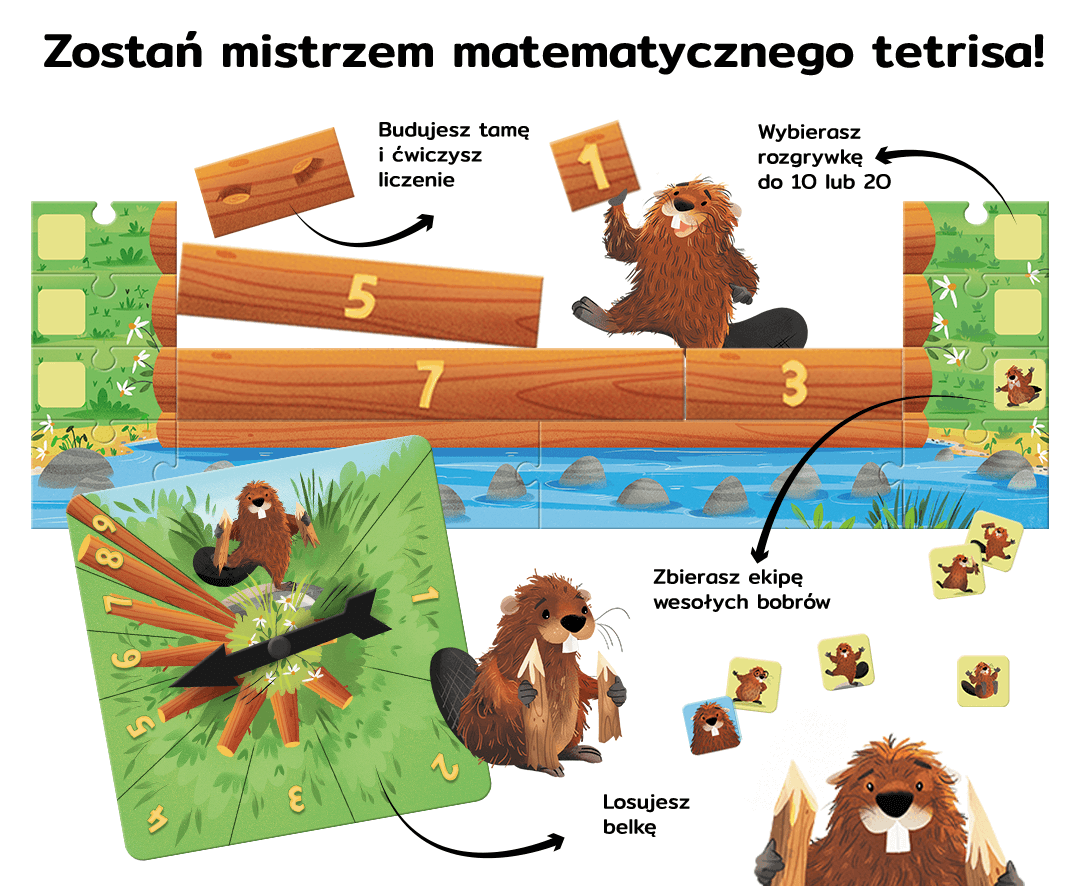 Zostań mistrzem matematycznego tetrisa!

Budujesz tamę i ćwiczysz liczenie

1

Wybierasz rozgrywkę do 10 lub 20

5

7

3

9
8
7
6
5
4
3
2
1

Zbierasz ekipę wesołych bobrów

Losujesz belkę