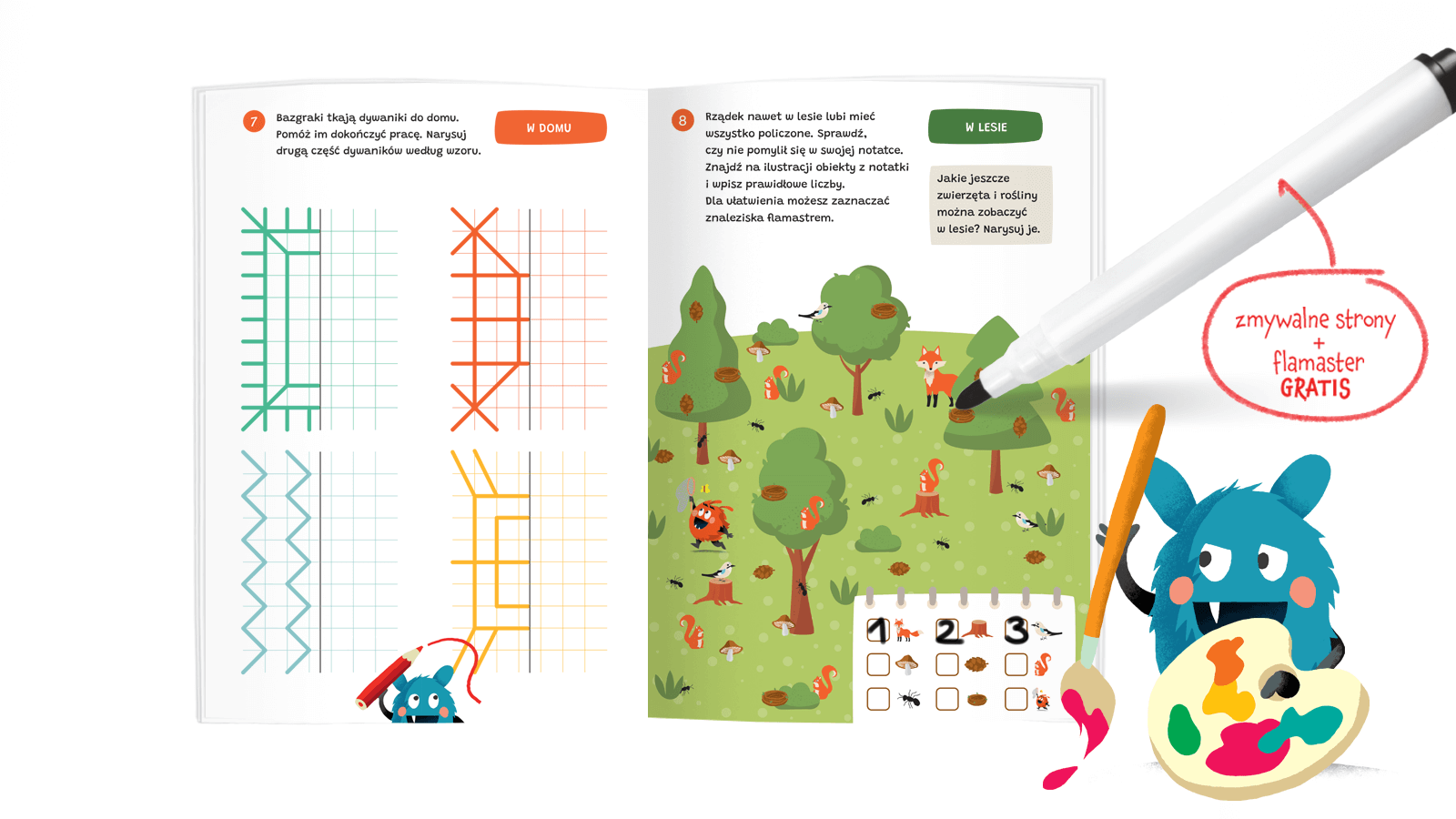 7 Bazgraki tkają dywaniki do domu. Pomóż im dokończyć pracę. Narysuj drugą część dywaników według wzoru.

W DOMU

8 Rządek nawet w lesie lubi mieć wszystko policzone. Sprawdź, czy nie pomylił się w swojej notatce. Znajdź na ilustracji obiekty z notatki i wpisz prawidłowe liczby. Dla ułatwienia możesz zaznaczać znaleziska flamastrem.

W LESIE

Jakie jeszcze zwierzęta i rośliny można zobaczyć w lesie? Narysuj je.

1 2 3

zmywalne strony + flamaster GRATIS