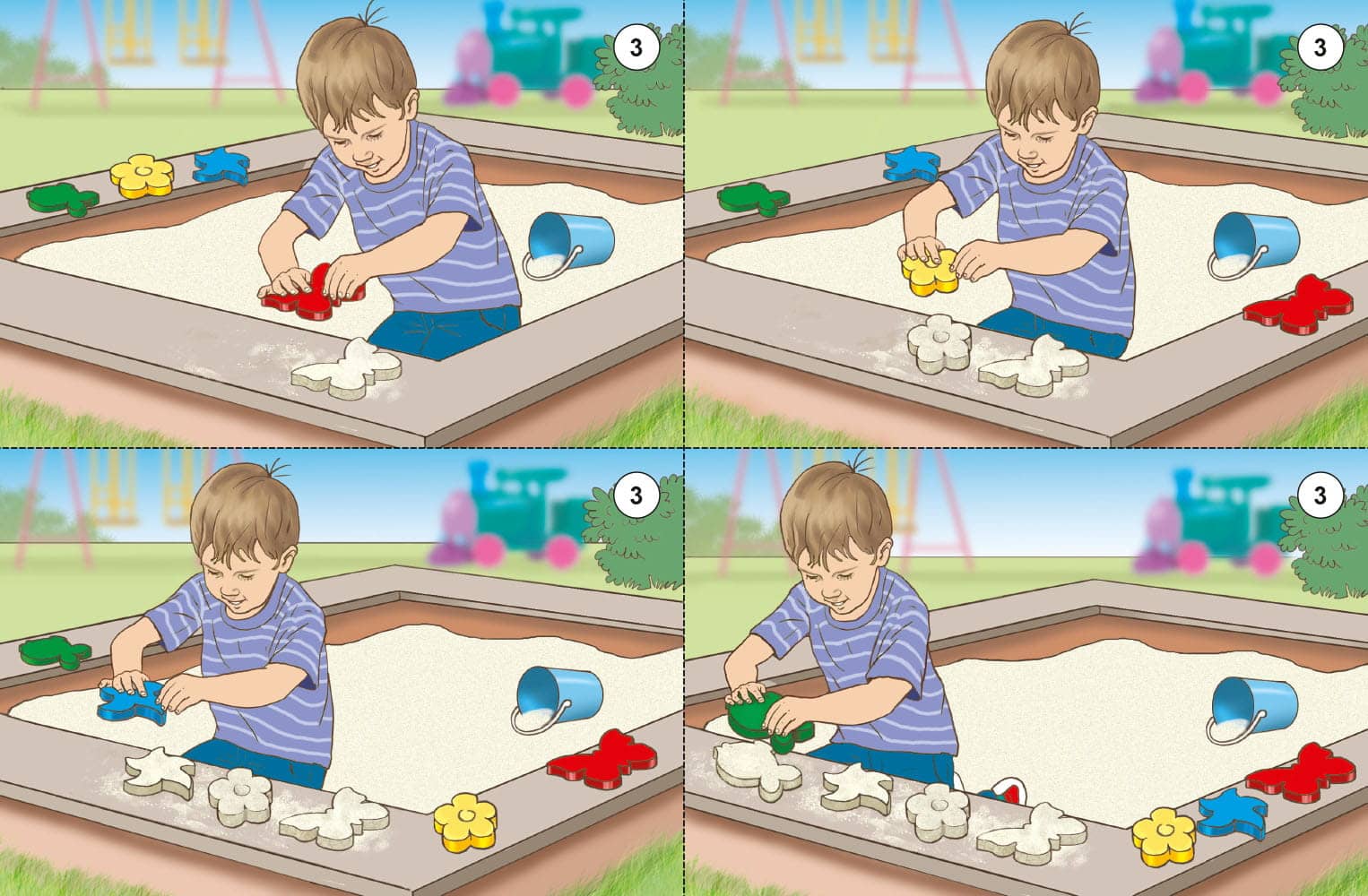 3

3

3

3